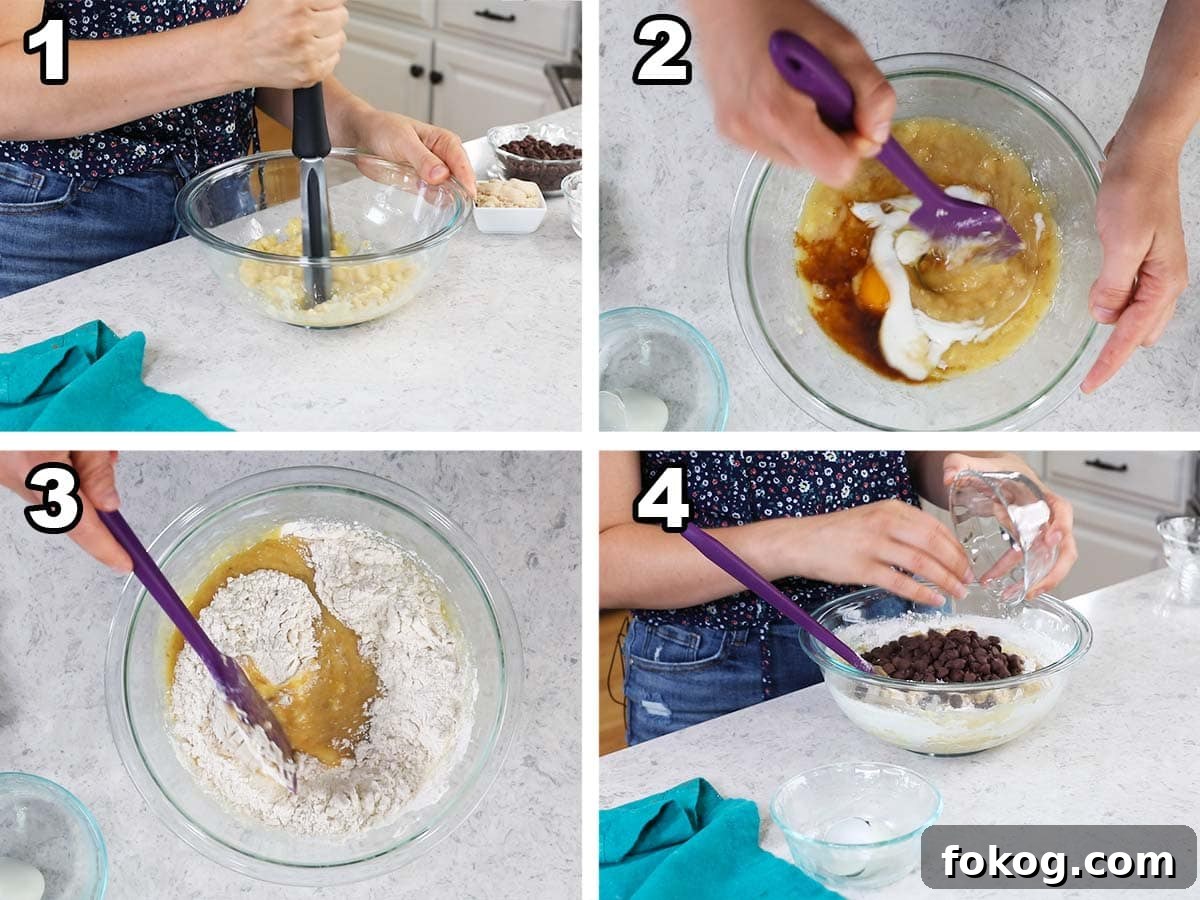 1

2

3

4

fokog.com