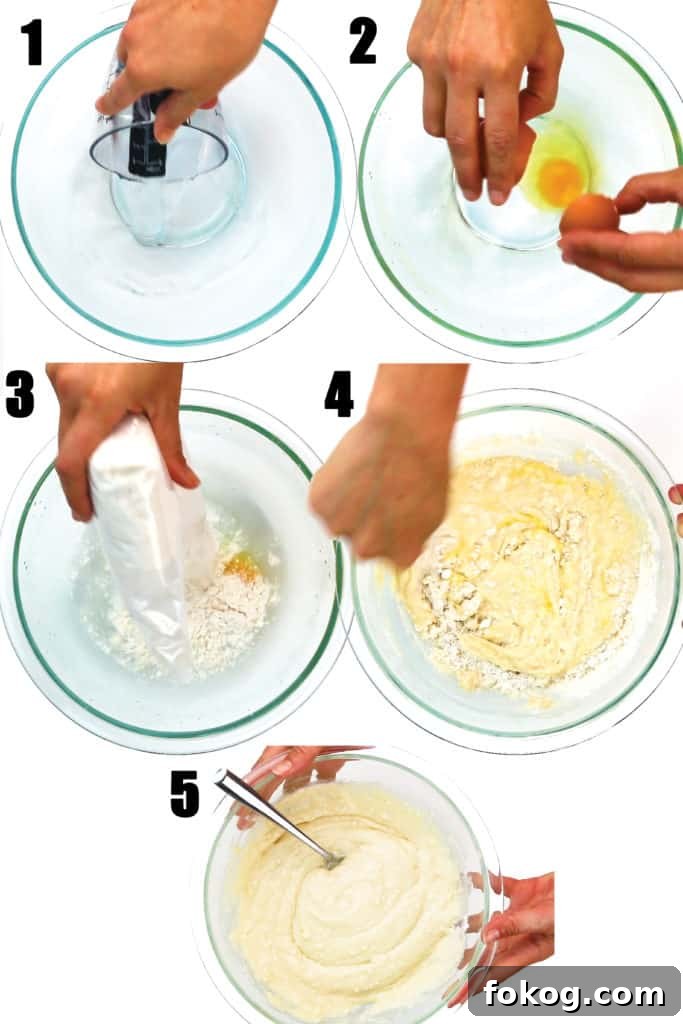 1
2
3
4
5
fokog.com